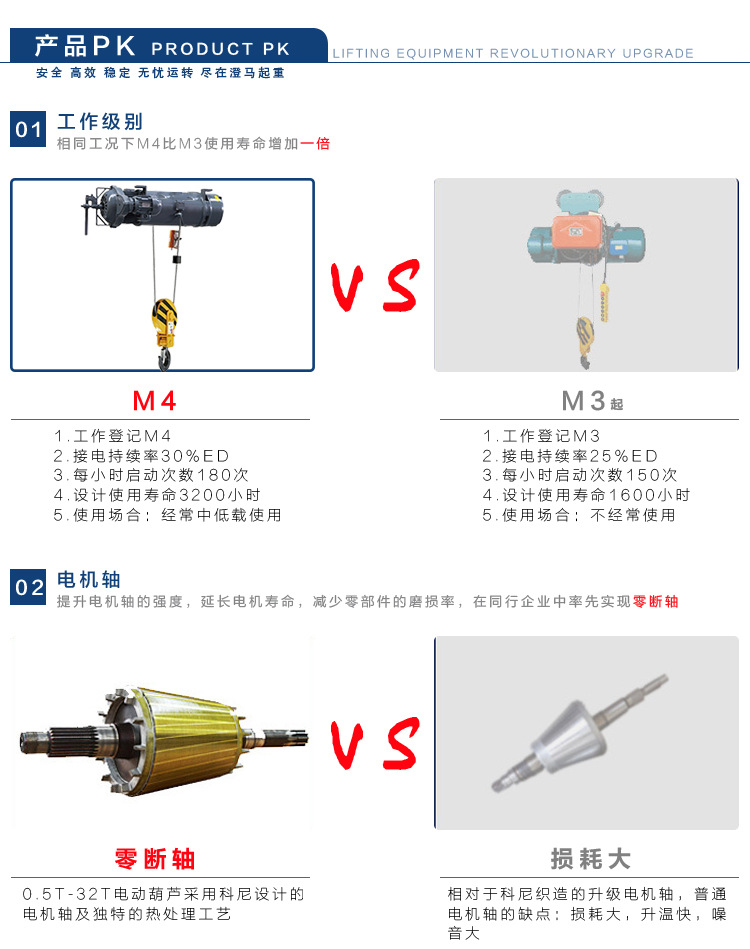 产品PK PRODUCT PK
LIFTING EQUIPMENT REVOLUTIONARY UPGRADE
安全 高效 稳定 无忧运转 尽在澄马起重

01 工作级别
相同工况下M4比M3使用寿命增加一倍

VS

M4
1.工作登记M4
2.接电持续率30%ED
3.每小时启动次数180次
4.设计使用寿命3200小时
5.使用场合：经常中低载使用

M3起
1.工作登记M3
2.接电持续率25%ED
3.每小时启动次数150次
4.设计使用寿命1600小时
5.使用场合：不经常使用

02 电机轴
提升电机轴的强度，延长电机寿命，减少零部件的磨损率，在同行企业中率先实现零断轴

VS

零断轴
0.5T-32T电动葫芦采用科尼设计的电机轴及独特的热处理工艺

损耗大
相对于科尼织造的升级电机轴，普通电机轴的缺点：损耗大，升温快，噪音大