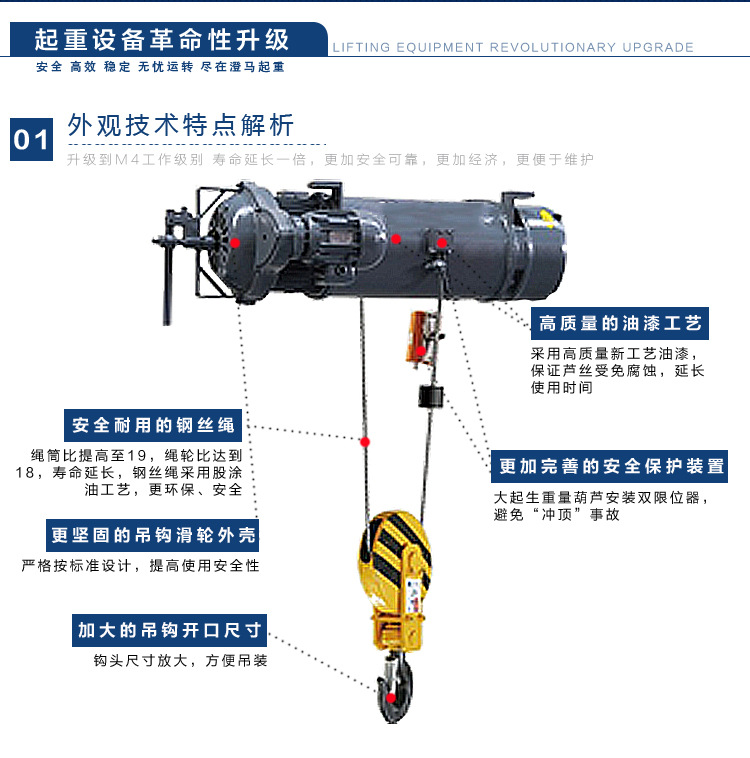 起重设备革命性升级
LIFTING EQUIPMENT REVOLUTIONARY UPGRADE
安全 高效 稳定 无忧运转 尽在澄马起重

01 外观技术特点解析
升级到M4工作级别 寿命延长一倍，更加安全可靠，更加经济，更便于维护

高质量的油漆工艺
采用高质量新工艺油漆，保证芦丝受免腐蚀，延长使用时间

安全耐用的钢丝绳
绳筒比提高至19，绳轮比达到18，寿命延长，钢丝绳采用股涂油工艺，更环保、安全

更加完善的安全保护装置
大起生重量葫芦安装双限位器，避免“冲顶”事故

更坚固的吊钩滑轮外壳
严格按标准设计，提高使用安全性

加大的吊钩开口尺寸
钩头尺寸放大，方便吊装